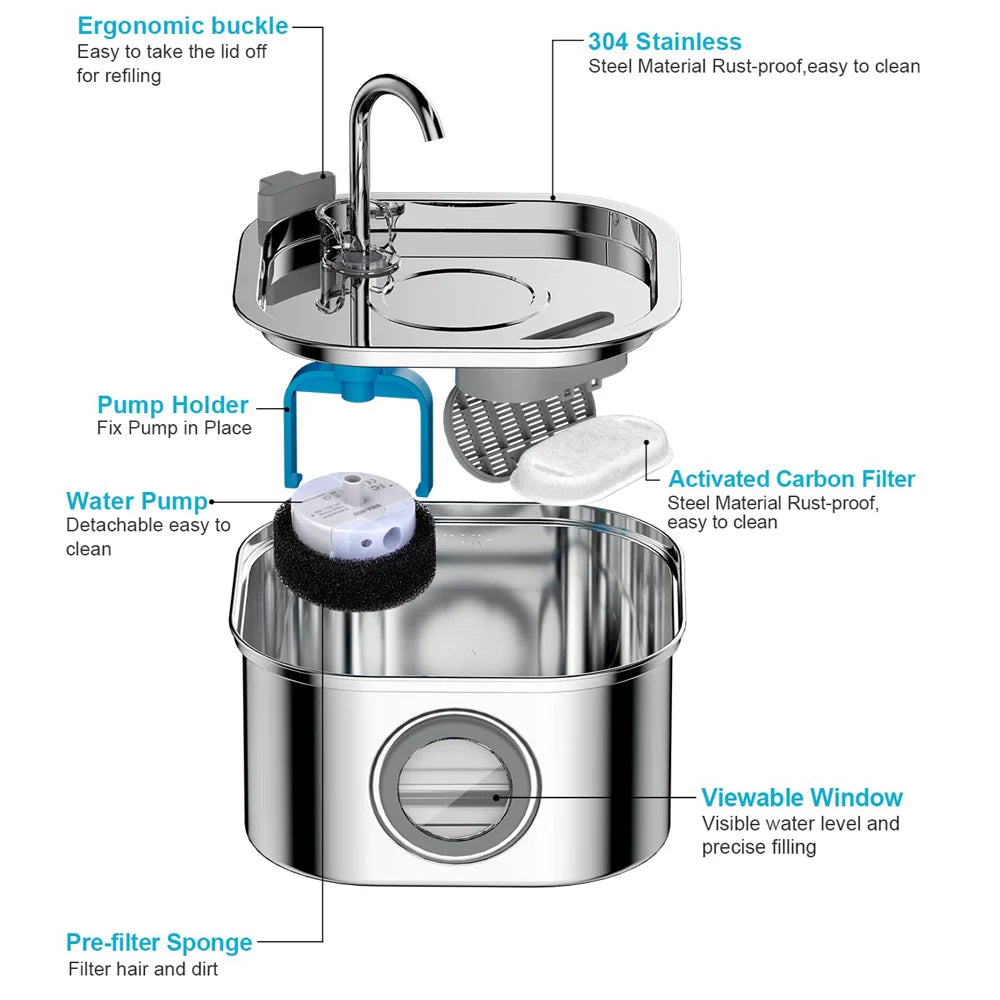 Ergonomic buckle
Easy to take the lid off for refiling

304 Stainless
Steel Material Rust-proof,easy to clean

Pump Holder
Fix Pump in Place

Water Pump
Detachable easy to clean

Activated Carbon Filter
Steel Material Rust-proof, easy to clean

Viewable Window
Visible water level and precise filling

Pre-filter Sponge
Filter hair and dirt