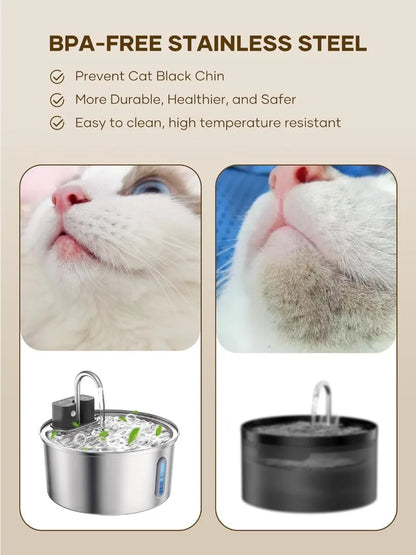 BPA-FREE STAINLESS STEEL

Prevent Cat Black Chin

More Durable, Healthier, and Safer

Easy to clean, high temperature resistant